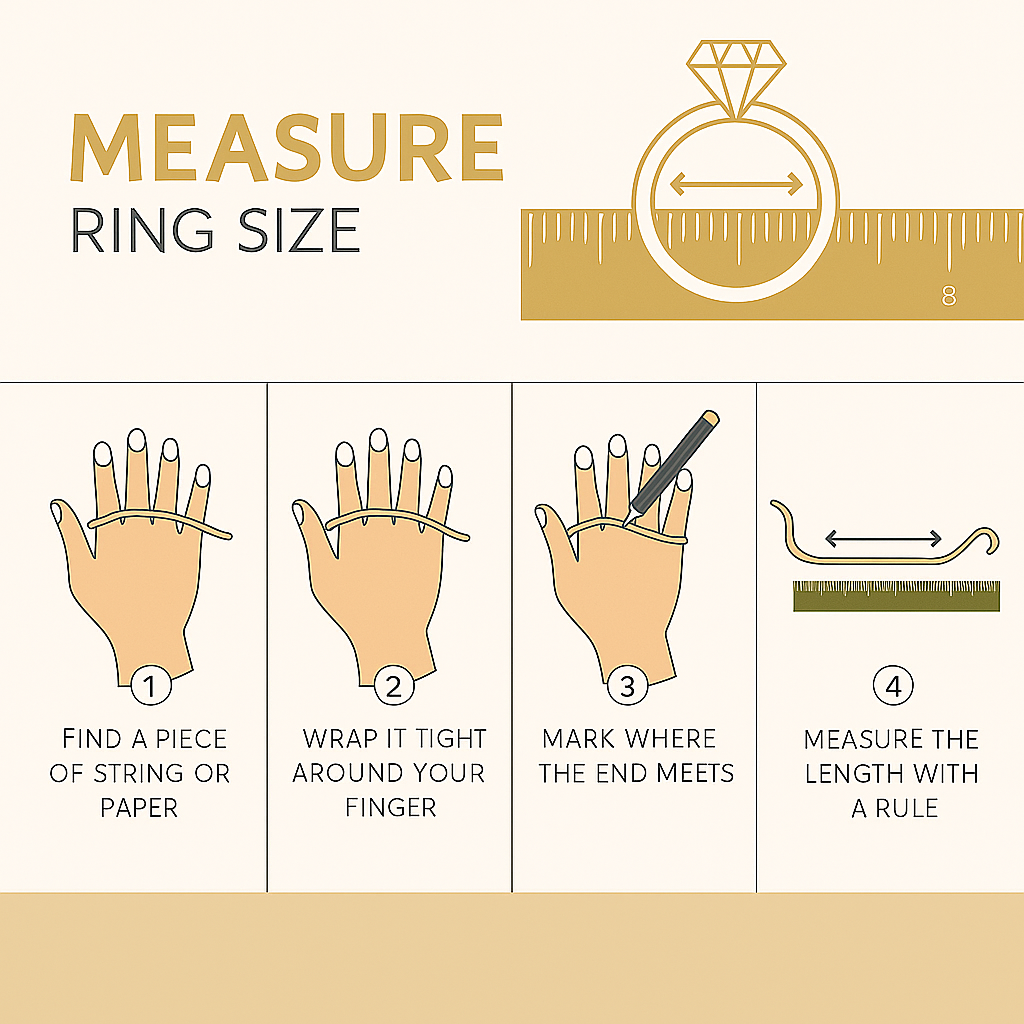 MEASURE
RING SIZE

8

1
FIND A PIECE OF STRING OR PAPER

2
WRAP IT TIGHT AROUND YOUR FINGER

3
MARK WHERE THE END MEETS

4
MEASURE THE LENGTH WITH A RULE